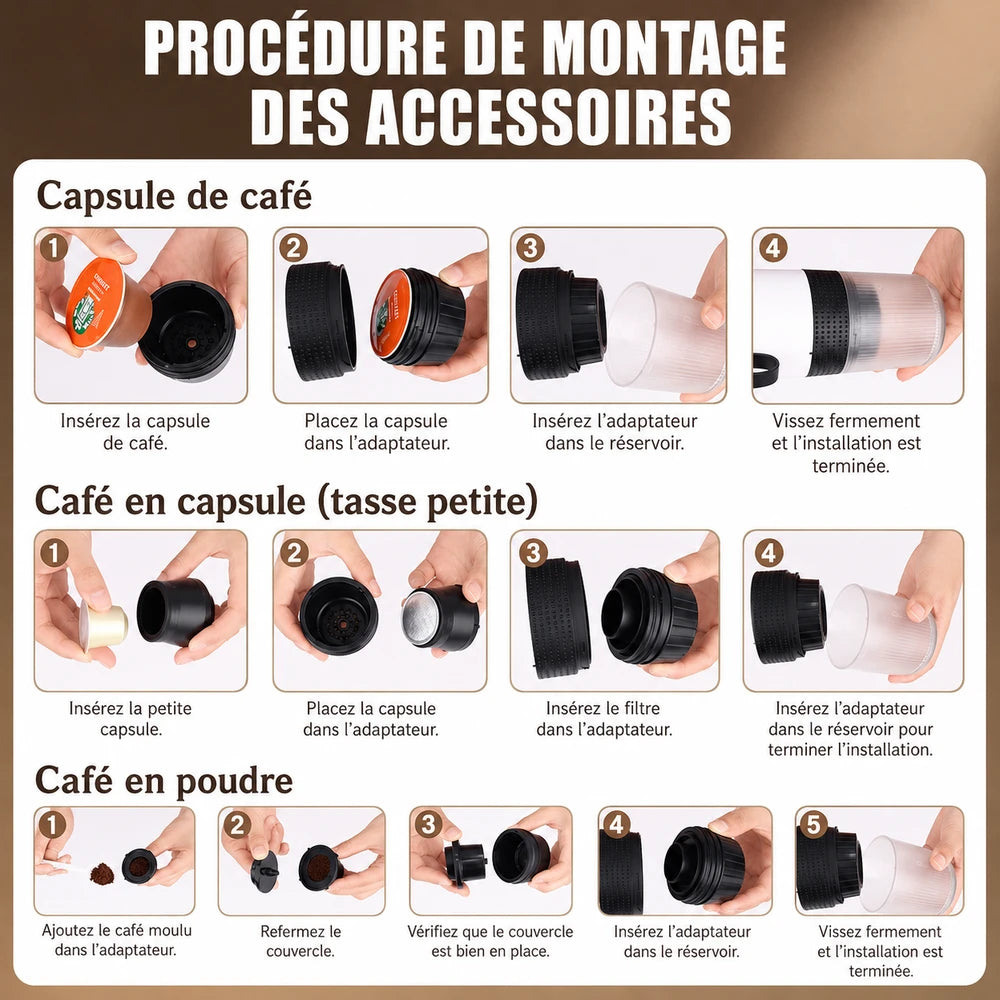 PROCÉDURE DE MONTAGE DES ACCESSOIRES

Capsule de café

1
Insérez la capsule de café.

2
Placez la capsule dans l'adaptateur.

3
Insérez l'adaptateur dans le réservoir.

4
Vissez fermement et l'installation est terminée.

Café en capsule (tasse petite)

1
Insérez la petite capsule.

2
Placez la capsule dans l'adaptateur.

3
Insérez le filtre dans l'adaptateur.

4
Insérez l'adaptateur dans le réservoir pour terminer l'installation.

Café en poudre

1
Ajoutez le café moulu dans l'adaptateur.

2
Refermez le couvercle.

3
Vérifiez que le couvercle est bien en place.

4
Insérez l'adaptateur dans le réservoir.

5
Vissez fermement et l'installation est terminée.